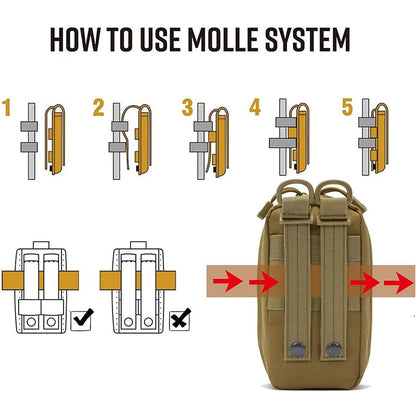 HOW TO USE MOLLE SYSTEM

1

2

3

4

5