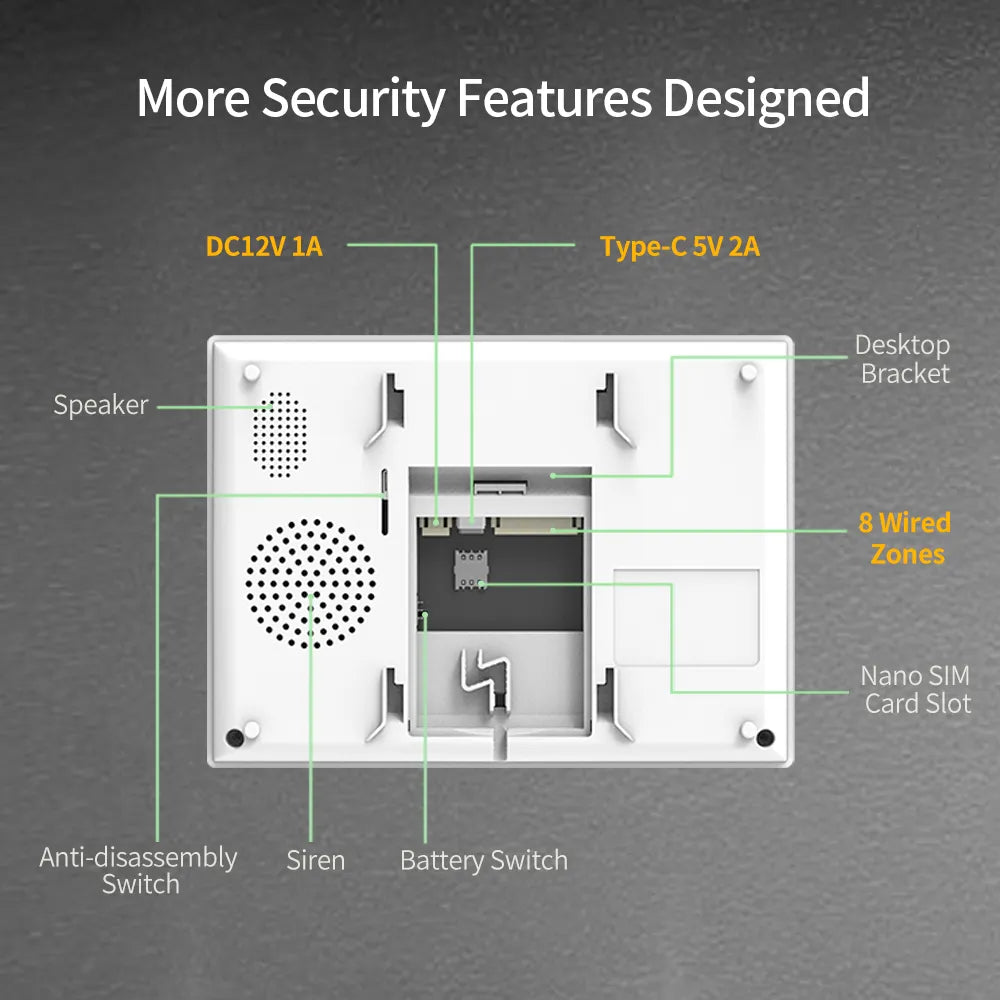 More Security Features Designed

DC12V 1A

Type-C 5V 2A

Desktop Bracket

Speaker

8 Wired Zones

Nano SIM Card Slot

Anti-disassembly Switch

Siren

Battery Switch