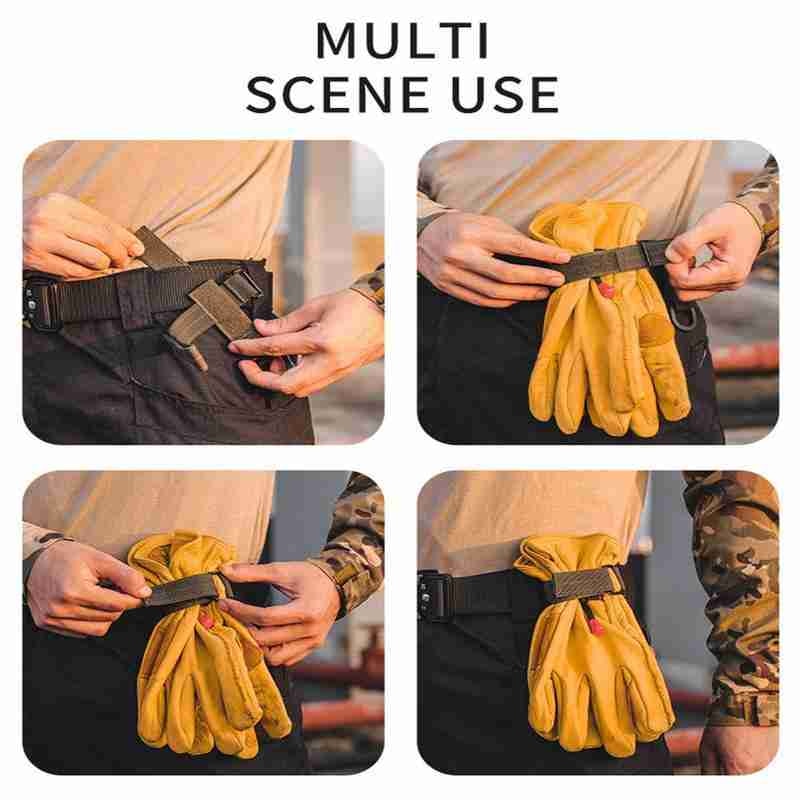 MULTI
SCENE USE